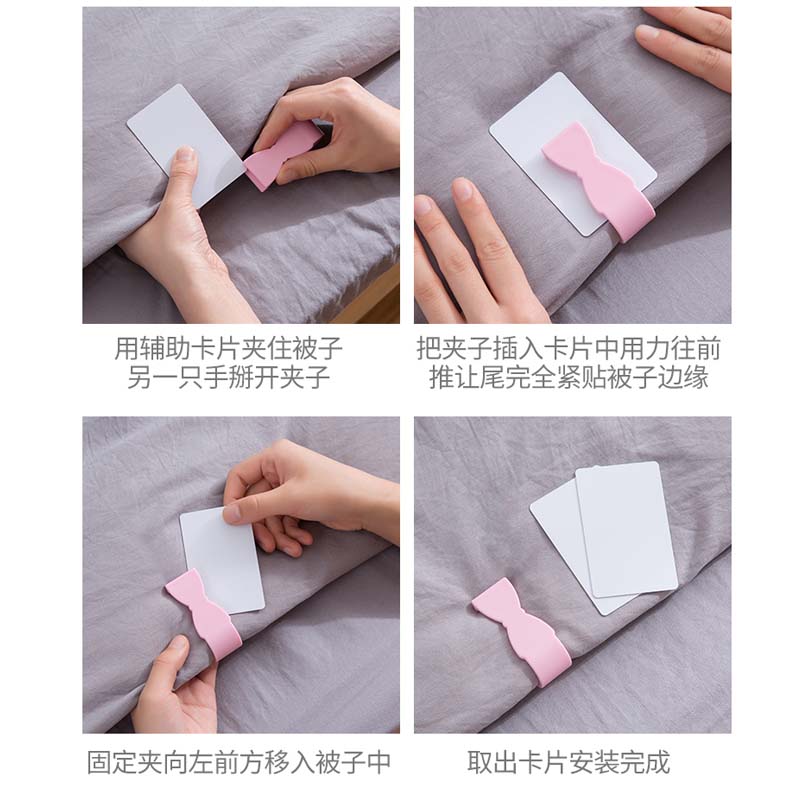 用辅助卡片夹住被子
另一只手掰开夹子

把夹子插入卡片中用力往前
推让尾完全紧贴被子边缘

固定夹向左前方移入被子中

取出卡片安装完成