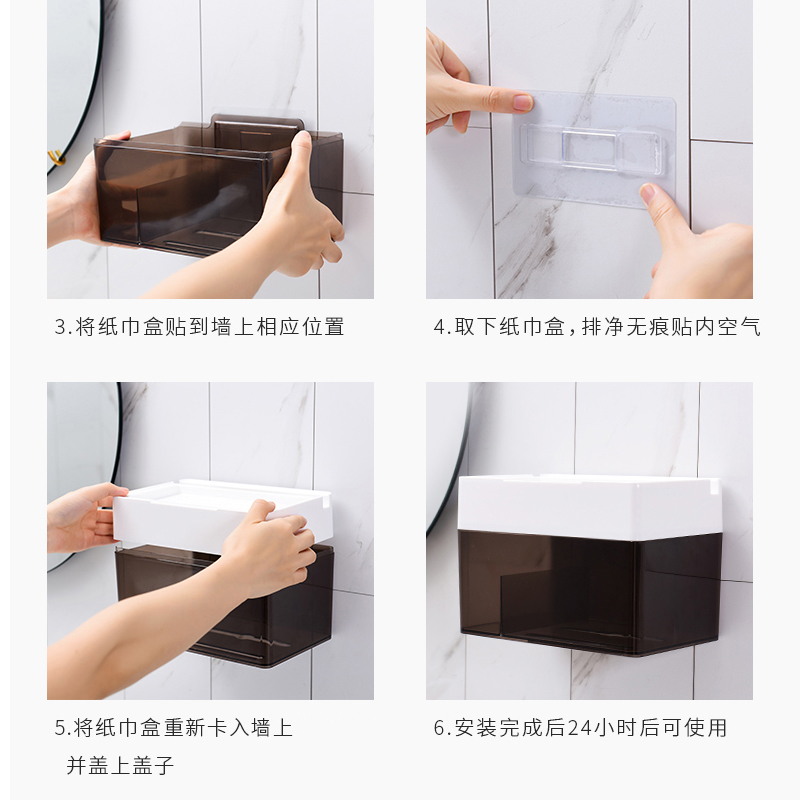 3.将纸巾盒贴到墙上相应位置

4.取下纸巾盒，排净无痕贴内空气

5.将纸巾盒重新卡入墙上并盖上盖子

6.安装完成后24小时后可使用